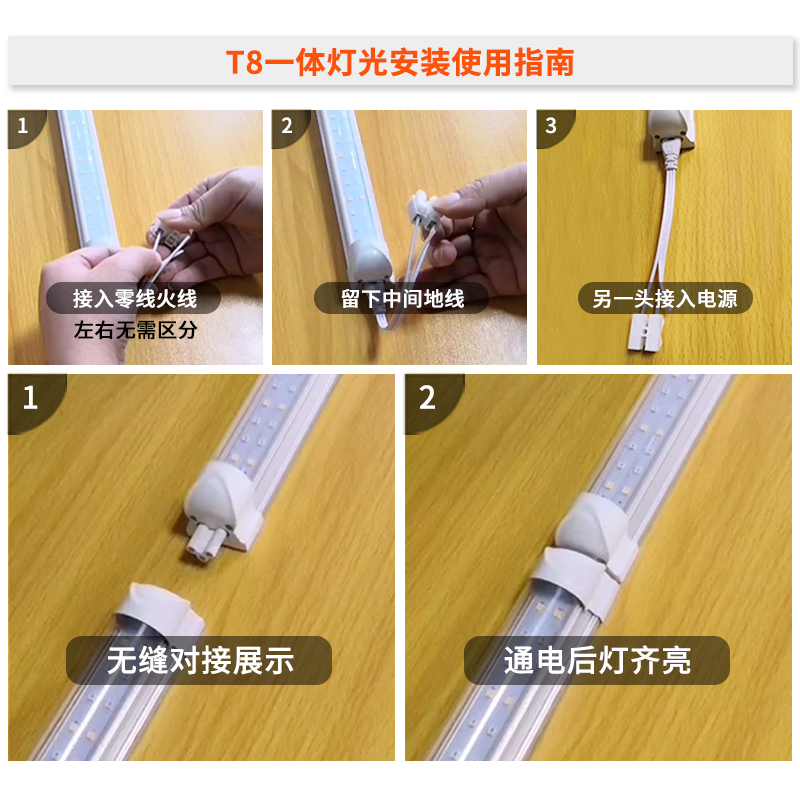 T8一体灯光安装使用指南

1
接入零线火线
左右无需区分

2
留下中间地线

3
另一头接入电源

1
无缝对接展示

2
通电后灯齐亮