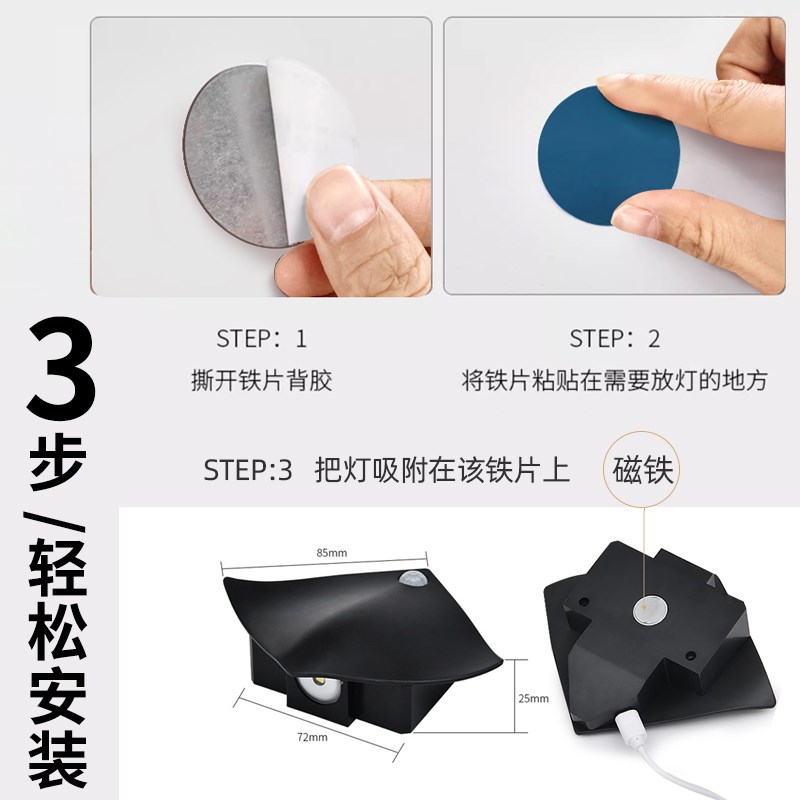 3步/轻松安装

STEP：1
撕开铁片背胶

STEP：2
将铁片粘贴在需要放灯的地方

STEP:3 把灯吸附在该铁片上

磁铁

85mm

25mm

72mm