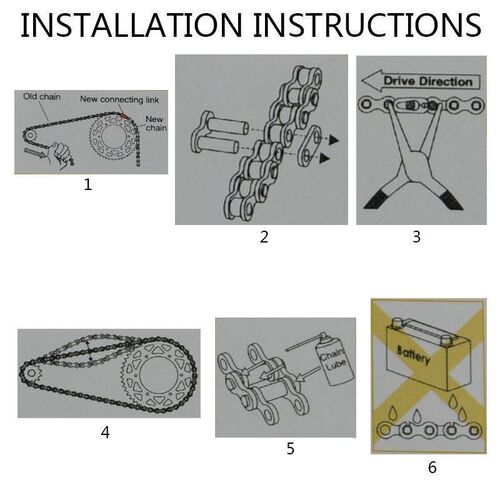 INSTALLATION INSTRUCTIONS

Old chain
New connecting link
New chain
1

2

Drive Direction
3

4

Chain Lube
5

Battery
6