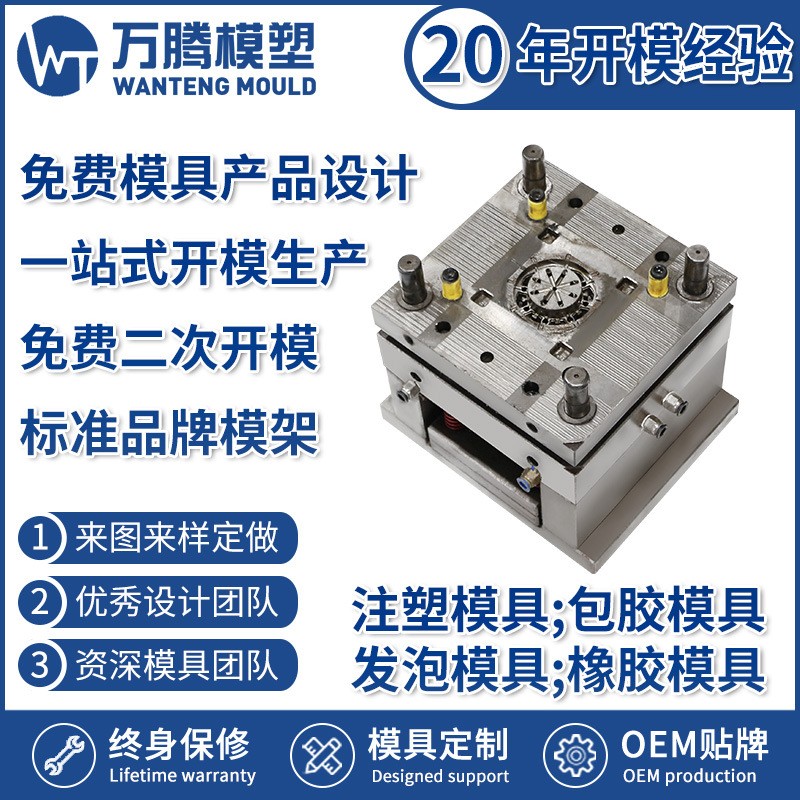 WT 万腾模塑
WANTENG MOULD

20 年开模经验

免费模具产品设计

一站式开模生产

免费二次开模

标准品牌模架

1 来图来样定做

2 优秀设计团队

3 资深模具团队

注塑模具;包胶模具
发泡模具;橡胶模具

终身保修
Lifetime warranty

模具定制
Designed support

OEM贴牌
OEM production