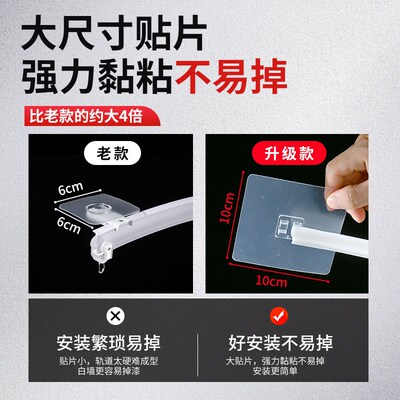 大尺寸贴片
强力黏粘不易掉

比老款的约大4倍

老款

6cm

6cm

升级款

10cm

10cm

安装繁琐易掉

贴片小，轨道太硬难成型
白墙更容易掉漆

好安装不易掉

大贴片，强力黏粘不易掉
安装更简单