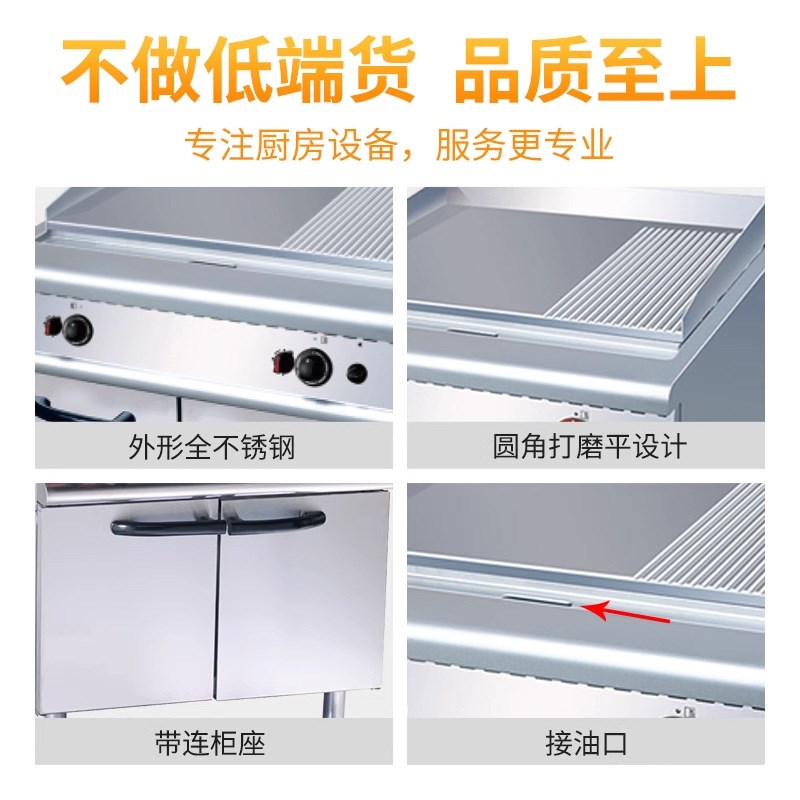 不做低端货 品质至上

专注厨房设备，服务更专业

外形全不锈钢

圆角打磨平设计

带连柜座

接油口