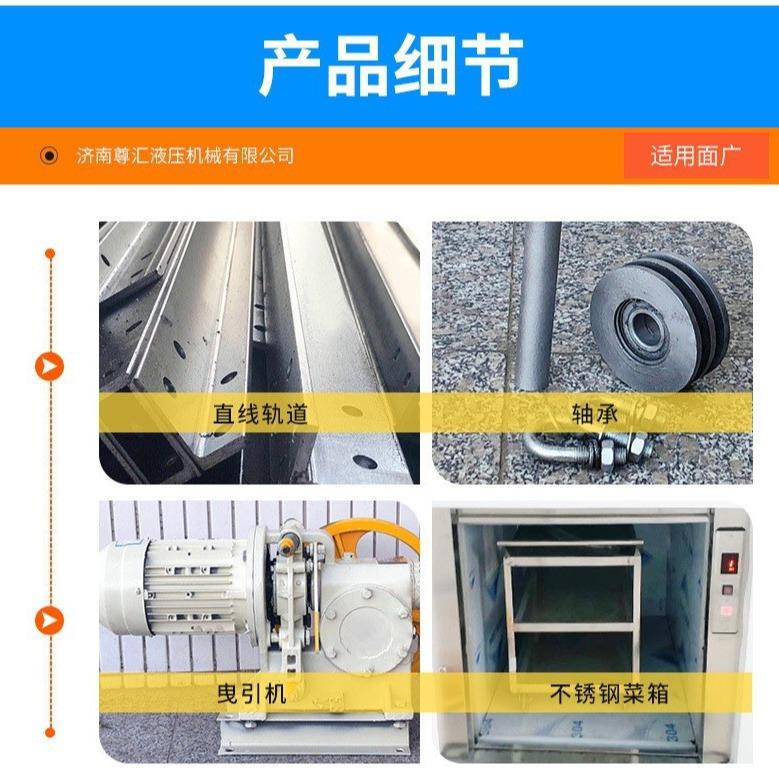 产品细节

济南尊汇液压机械有限公司

适用面广

直线轨道

轴承

曳引机

不锈钢菜箱

304

304