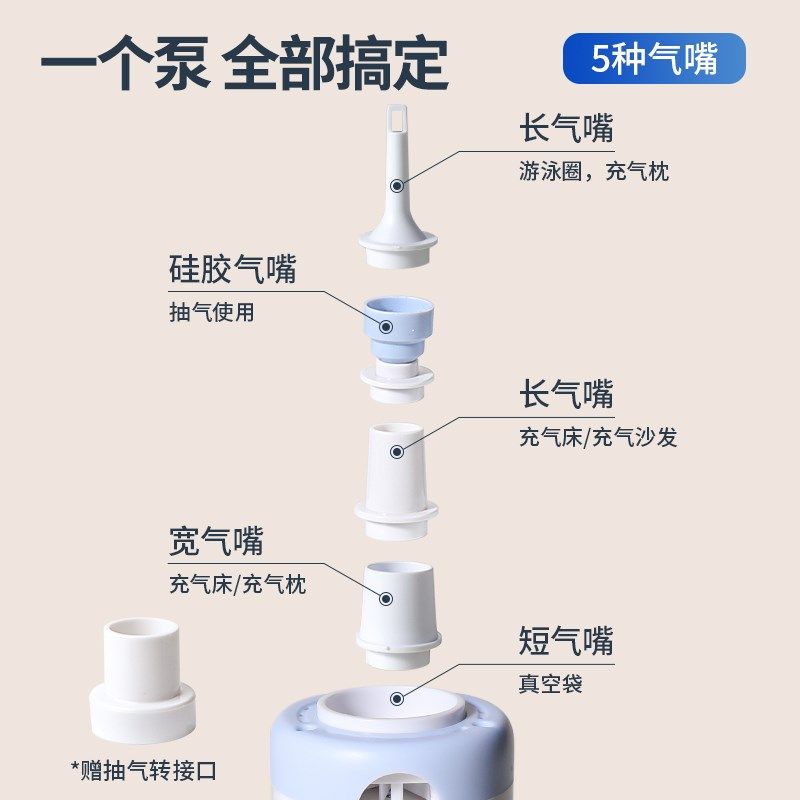 一个泵 全部搞定

5种气嘴

长气嘴
游泳圈，充气枕

硅胶气嘴
抽气使用

长气嘴
充气床/充气沙发

宽气嘴
充气床/充气枕

短气嘴
真空袋

*赠抽气转接口