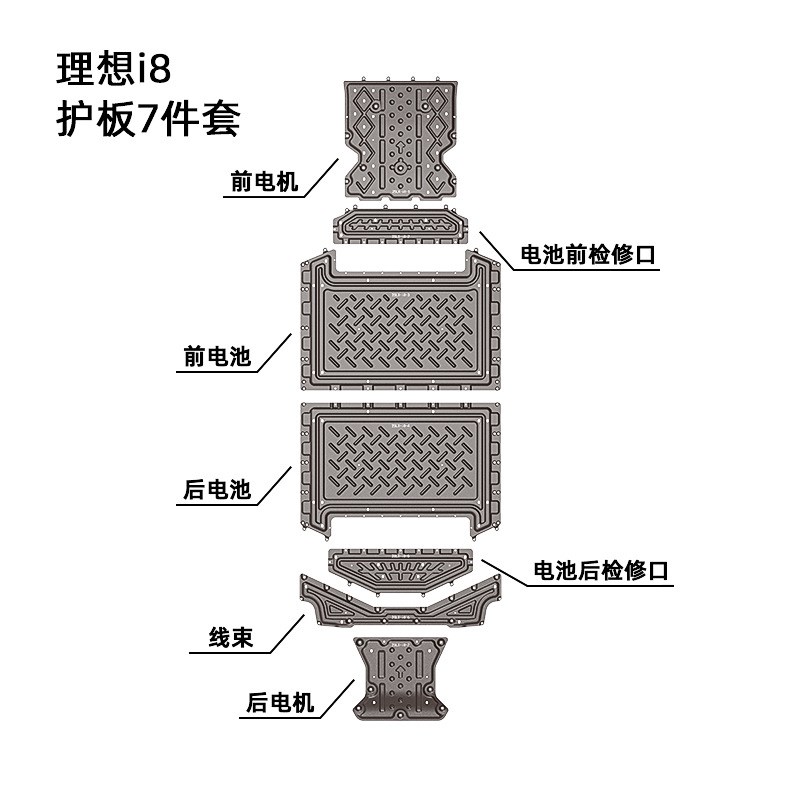 理想i8
护板7件套

前电机

电池前检修口

前电池

后电池

电池后检修口

线束

后电机