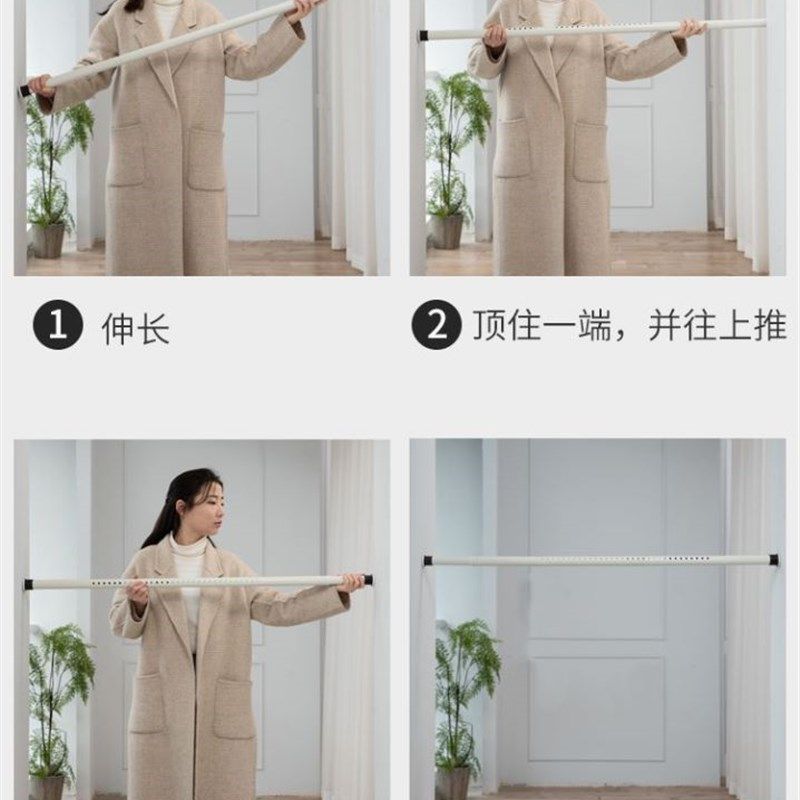 1 伸长

2 顶住一端，并往上推