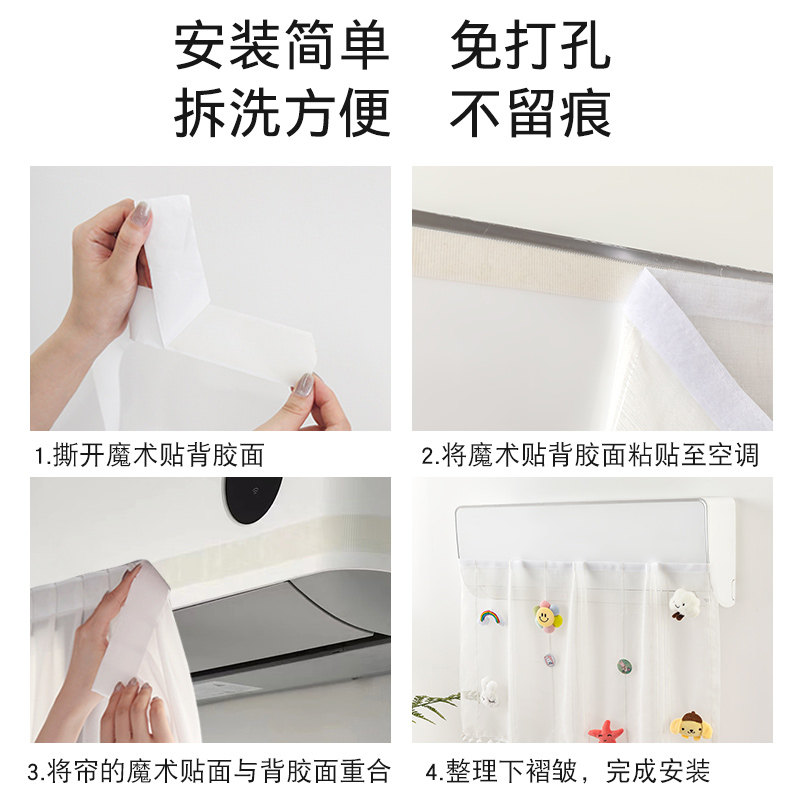 安装简单 免打孔
拆洗方便 不留痕

1.撕开魔术贴背胶面

2.将魔术贴背胶面粘贴至空调

3.将帘的魔术贴面与背胶面重合

4.整理下褶皱，完成安装