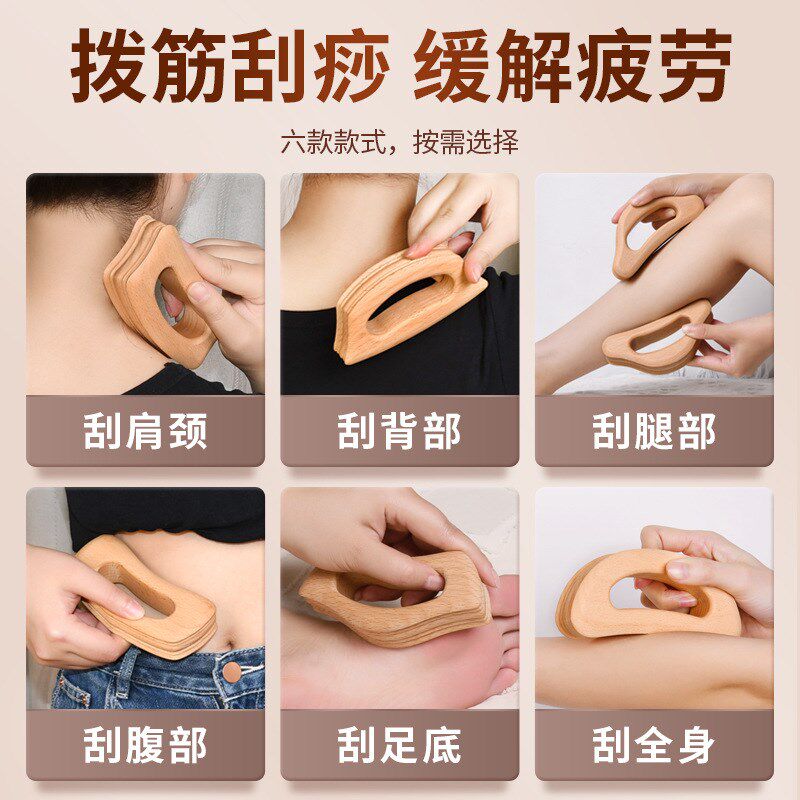 拨筋刮痧 缓解疲劳

六款款式，按需选择

刮肩颈

刮背部

刮腿部

刮腹部

刮足底

刮全身