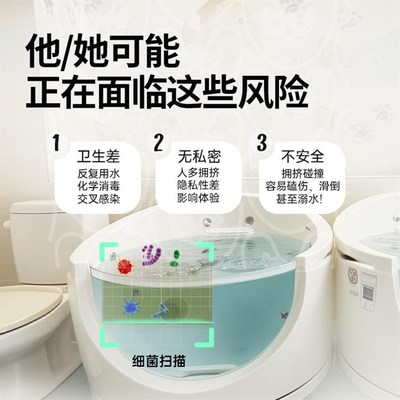 他/她可能
正在面临这些风险

1
卫生差
反复用水
化学消毒
交叉感染

2
无私密
人多拥挤
隐私性差
影响体验

3
不安全
拥挤碰撞
容易磕伤、滑倒
甚至溺水!

细菌扫描