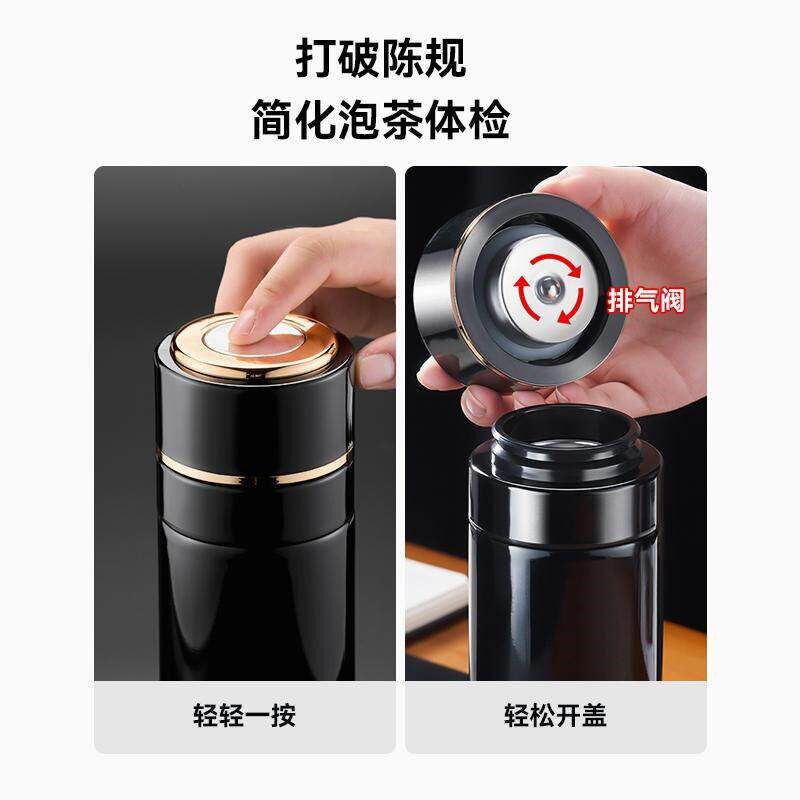 打破陈规
简化泡茶体检

排气阀

轻轻一按

轻松开盖