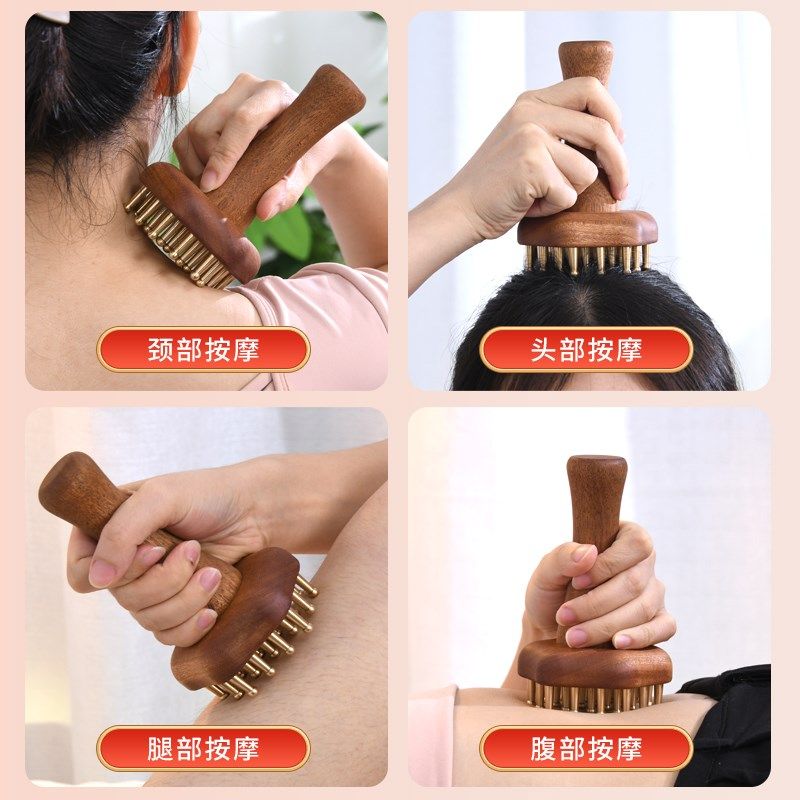 颈部按摩

头部按摩

腿部按摩

腹部按摩