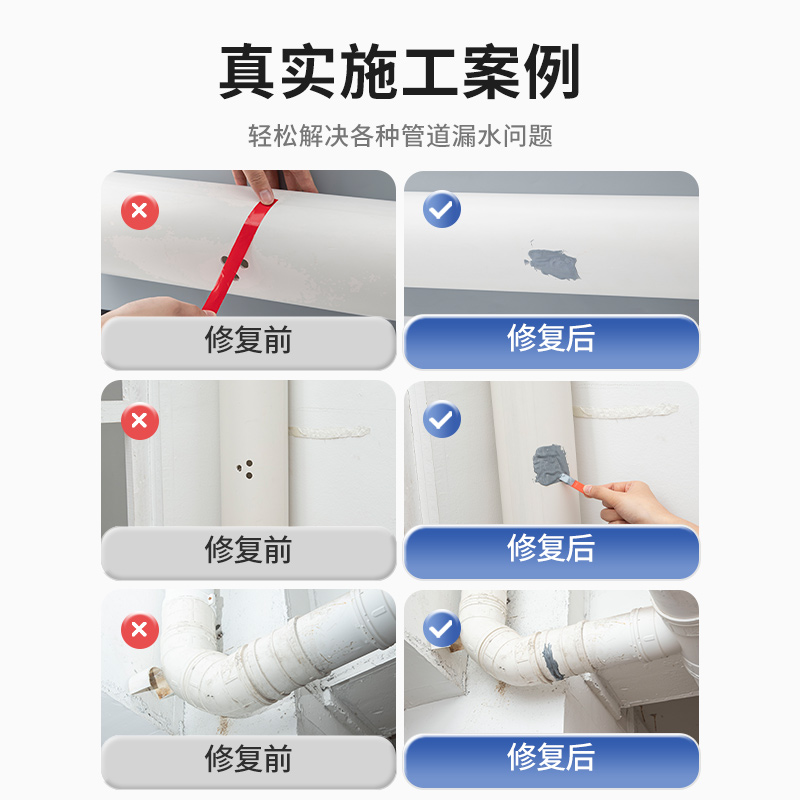 真实施工案例

轻松解决各种管道漏水问题

修复前

修复后

修复前

修复后

修复前

修复后