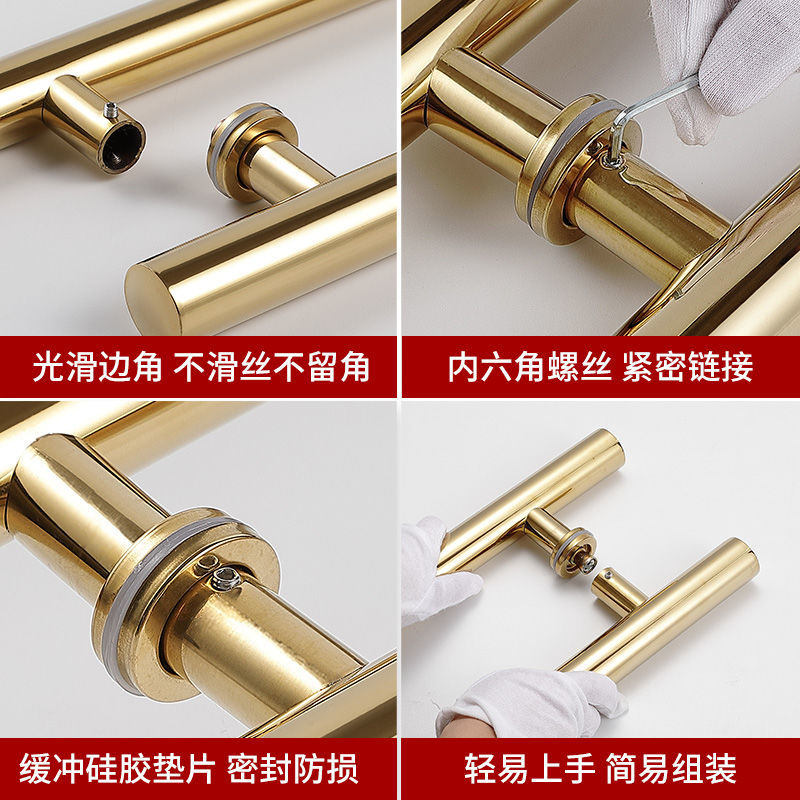 光滑边角 不滑丝不留角

内六角螺丝 紧密链接

缓冲硅胶垫片 密封防损

轻易上手 简易组装