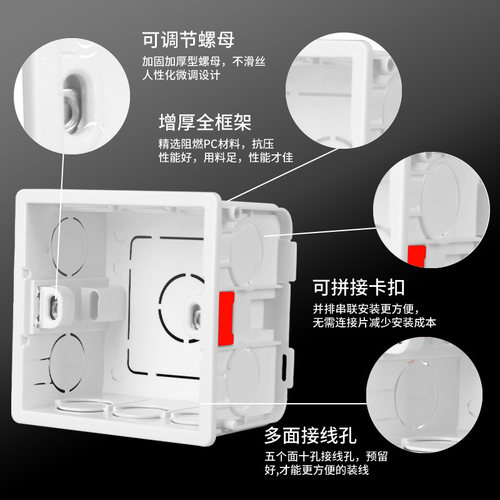 可调节螺母

加固加厚型螺母，不滑丝
人性化微调设计

增厚全框架

精选阻燃PC材料，抗压
性能好，用料足，性能才佳

可拼接卡扣

并排串联安装更方便，
无需连接片减少安装成本

多面接线孔

五个面十孔接线孔，预留
好,才能更方便的装线