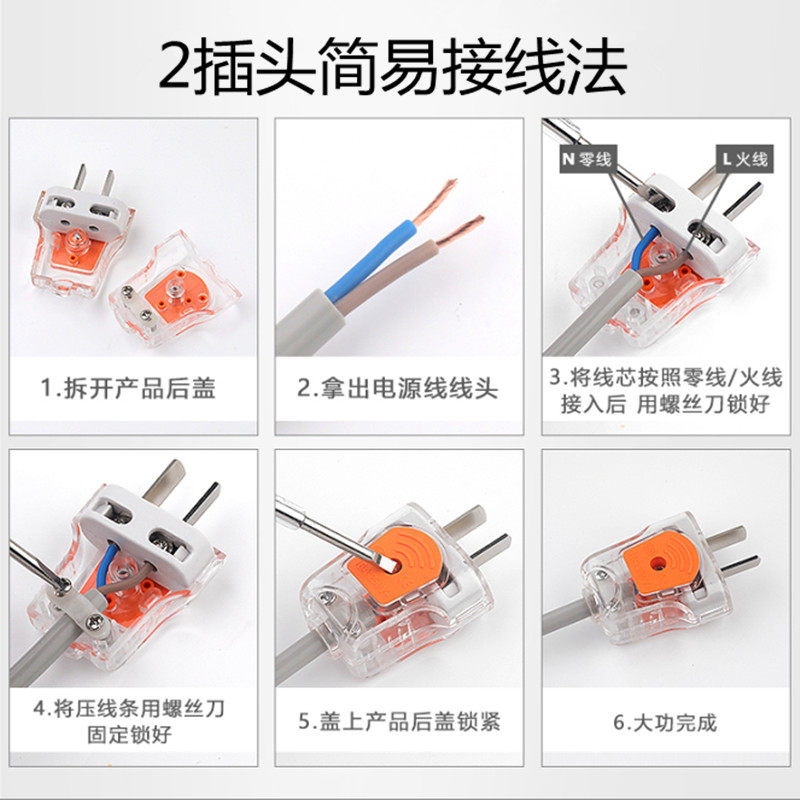 2插头简易接线法

1.拆开产品后盖

2.拿出电源线线头

N 零线

L 火线

3.将线芯按照零线/火线接入后 用螺丝刀锁好

4.将压线条用螺丝刀固定锁好

5.盖上产品后盖锁紧

6.大功完成