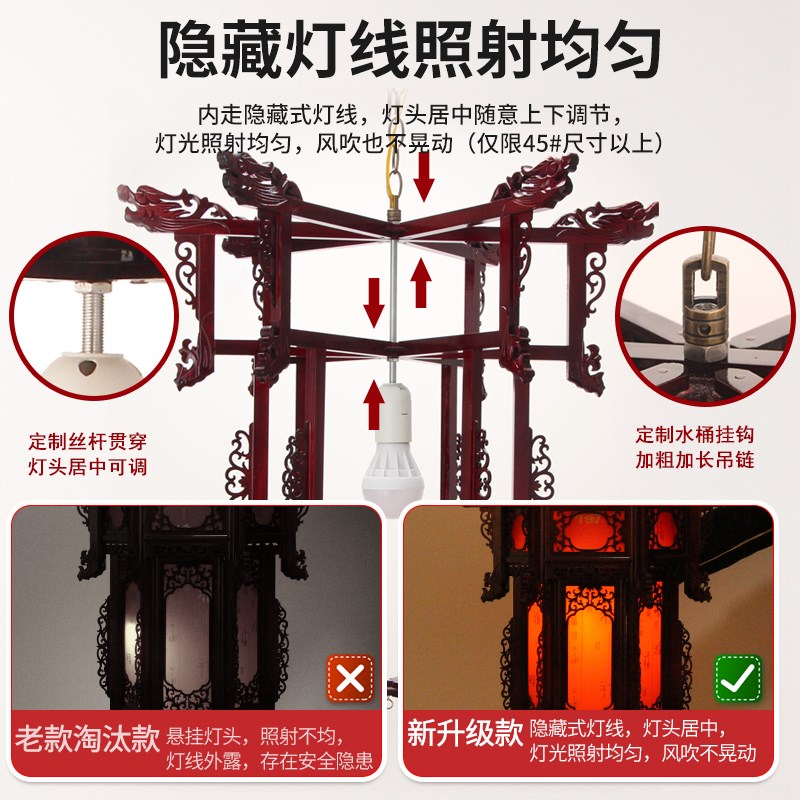 隐藏灯线照射均匀

内走隐藏式灯线，灯头居中随意上下调节，灯光照射均匀，风吹也不晃动（仅限45#尺寸以上）

定制丝杆贯穿
灯头居中可调

定制水桶挂钩
加粗加长吊链

老款淘汰款 悬挂灯头，照射不均，灯线外露，存在安全隐患

新升级款 隐藏式灯线，灯头居中，灯光照射均匀，风吹不晃动