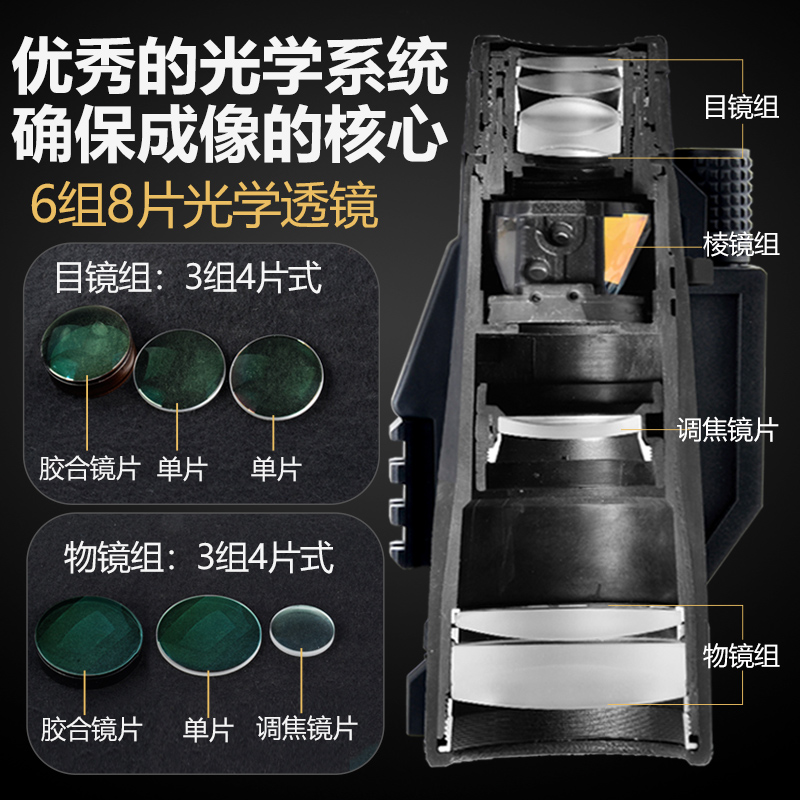 优秀的光学系统
确保成像的核心
6组8片光学透镜

目镜组：3组4片式

胶合镜片 单片 单片

物镜组：3组4片式

胶合镜片 单片 调焦镜片

目镜组

棱镜组

调焦镜片

物镜组