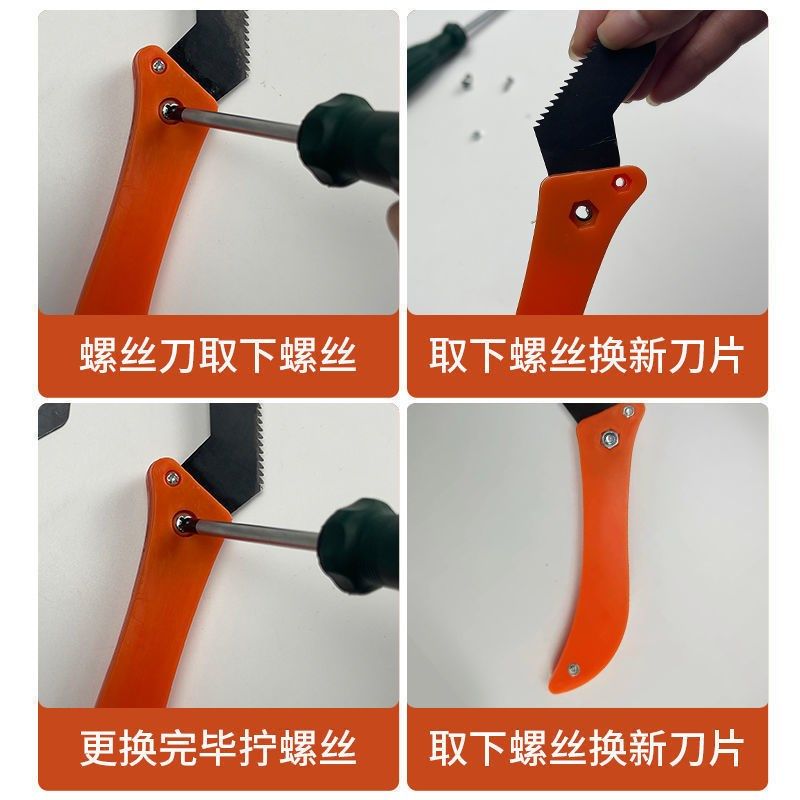 螺丝刀取下螺丝

取下螺丝换新刀片

更换完毕拧螺丝

取下螺丝换新刀片