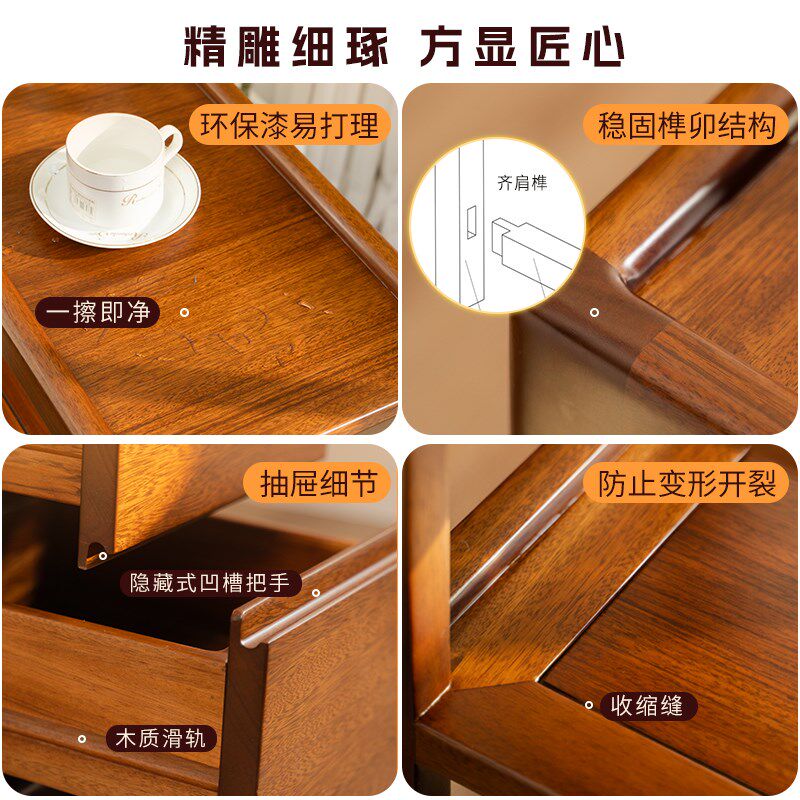 精雕细琢 方显匠心

环保漆易打理

一擦即净

稳固榫卯结构

齐肩榫

抽屉细节

隐藏式凹槽把手

木质滑轨

防止变形开裂

收缩缝