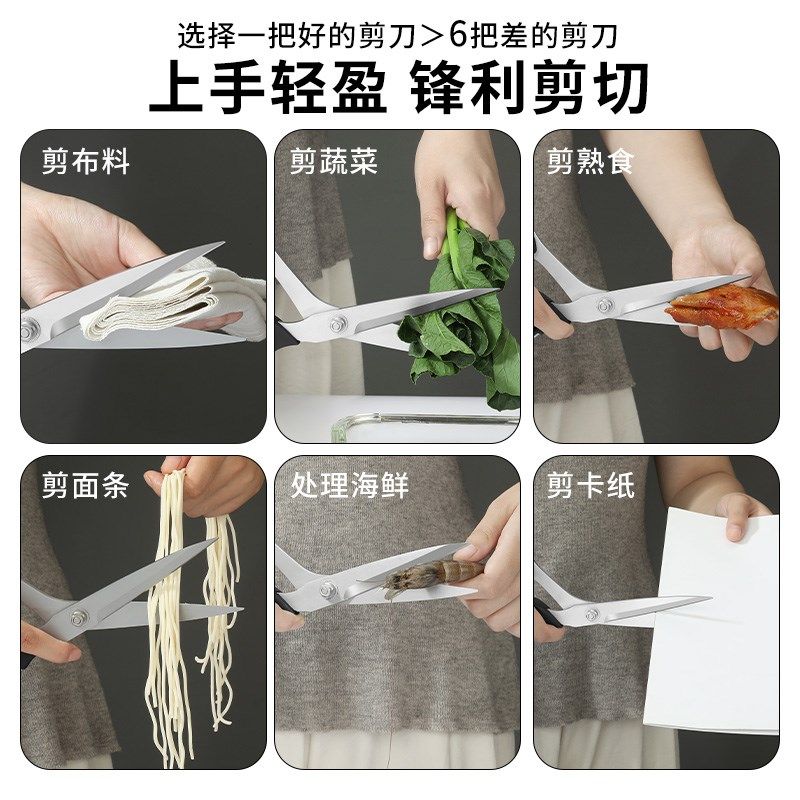 选择一把好的剪刀＞6把差的剪刀
上手轻盈 锋利剪切

剪布料

剪蔬菜

剪熟食

剪面条

处理海鲜

剪卡纸