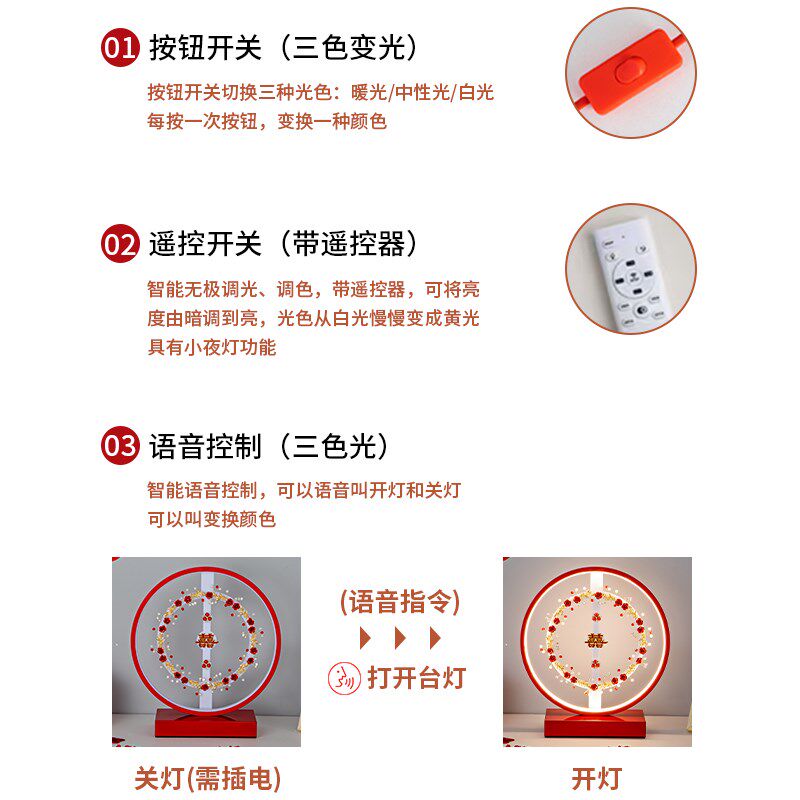 01 按钮开关（三色变光）

按钮开关切换三种光色：暖光/中性光/白光
每按一次按钮，变换一种颜色

02 遥控开关（带遥控器）

智能无极调光、调色，带遥控器，可将亮度由暗调到亮，光色从白光慢慢变成黄光
具有小夜灯功能

03 语音控制（三色光）

智能语音控制，可以语音叫开灯和关灯
可以叫变换颜色

囍

(语音指令)

打开台灯

囍

关灯(需插电)

开灯