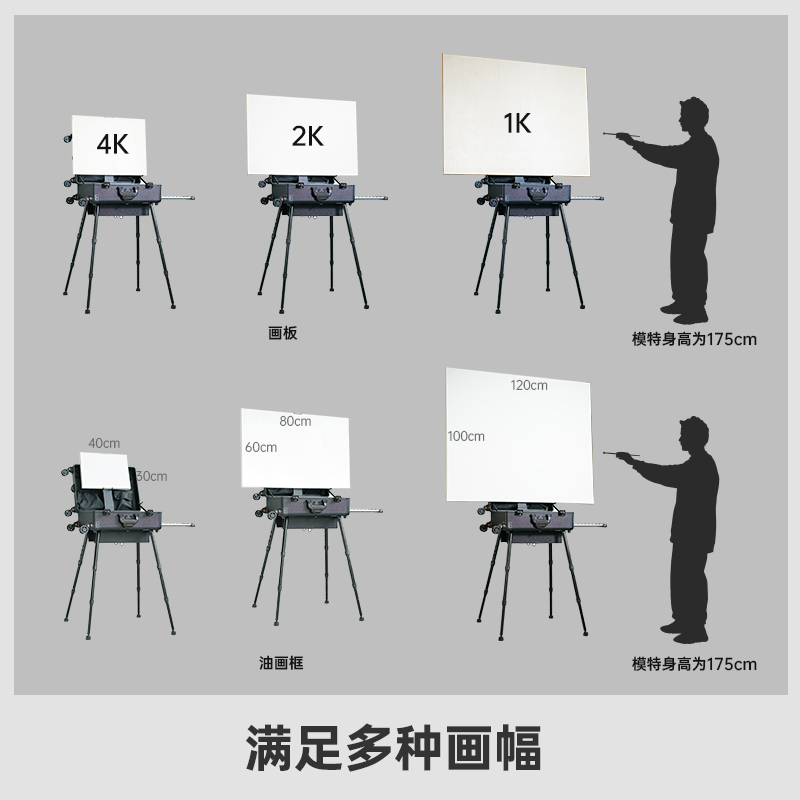 4K

2K

1K

画板

模特身高为175cm

40cm
30cm

80cm
60cm

120cm
100cm

油画框

模特身高为175cm

满足多种画幅