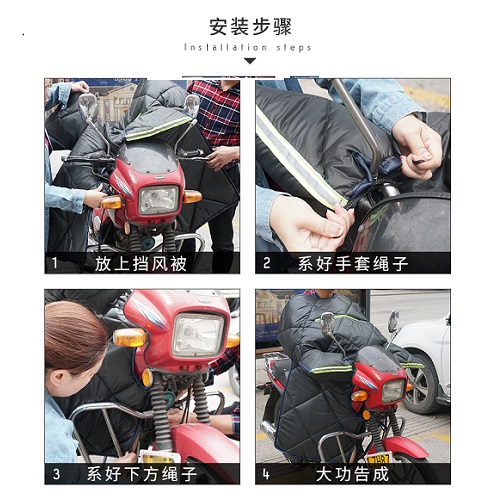 安装步骤
Installation steps

1 放上挡风被

2 系好手套绳子

3 系好下方绳子

4 大功告成