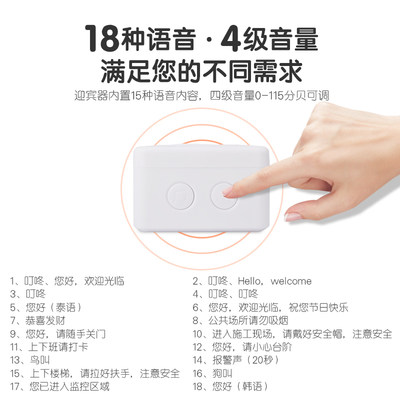 18种语音 · 4级音量
满足您的不同需求
迎宾器内置15种语音内容，四级音量0-115分贝可调

1、叮咚、您好，欢迎光临
3、叮咚
5、您好（泰语）
7、恭喜发财
9、您好，请随手关门
11、上下班请打卡
13、鸟叫
15、上下楼梯，请拉好扶手，注意安全
17、您已进入监控区域

2、叮咚、Hello，welcome
4、叮咚、叮咚
6、您好，欢迎光临，祝您节日快乐
8、公共场所请勿吸烟
10、进入施工现场，请戴好安全帽，注意安全
12、您好，请小心台阶
14、报警声（20秒）
16、狗叫
18、您好（韩语）