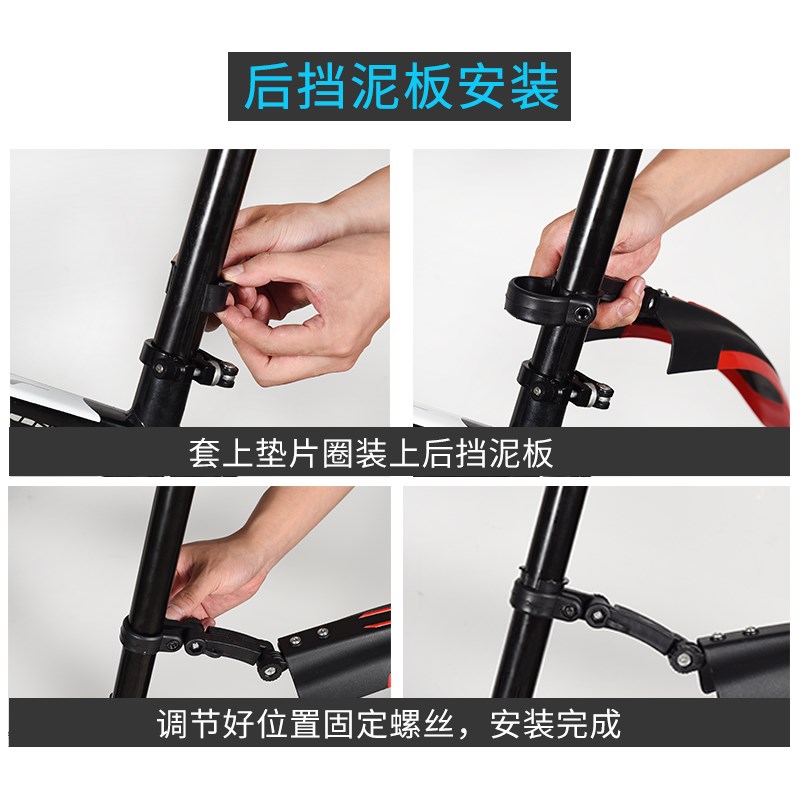 后挡泥板安装

套上垫片圈装上后挡泥板

调节好位置固定螺丝，安装完成