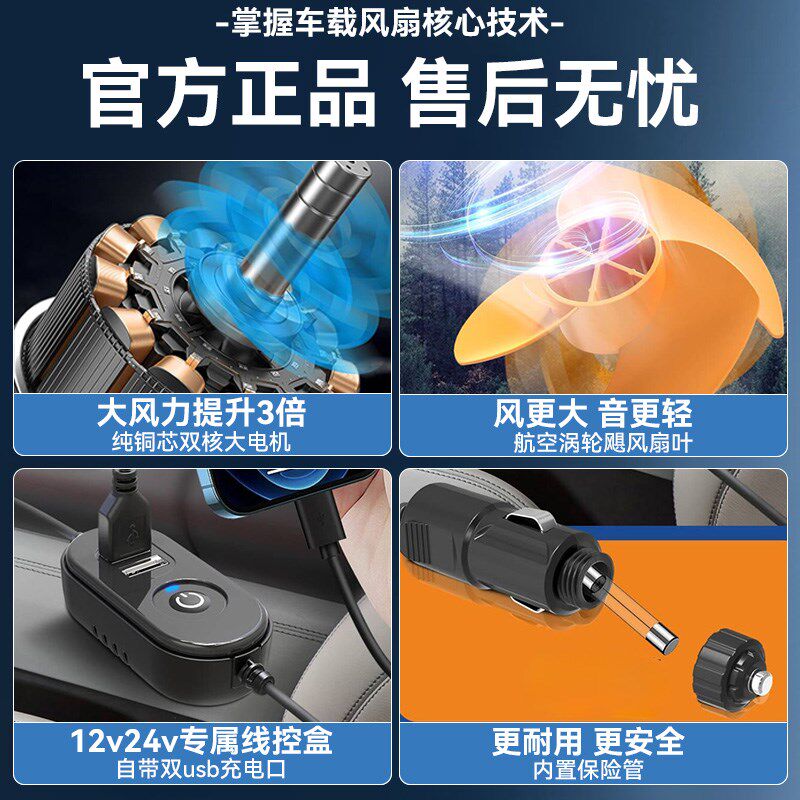 -掌握车载风扇核心技术-

官方正品 售后无忧

大风力提升3倍
纯铜芯双核大电机

风更大 音更轻
航空涡轮飓风扇叶

12v24v专属线控盒
自带双usb充电口

更耐用 更安全
内置保险管