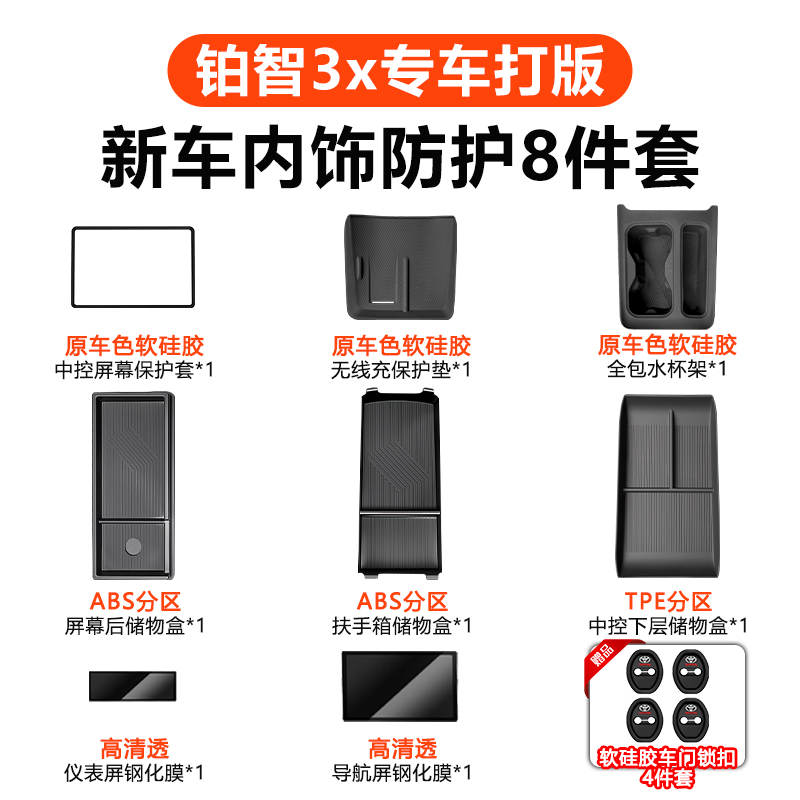 铂智3x专车打版

新车内饰防护8件套

原车色软硅胶
中控屏幕保护套*1

原车色软硅胶
无线充保护垫*1

原车色软硅胶
全包水杯架*1

ABS分区
屏幕后储物盒*1

ABS分区
扶手箱储物盒*1

TPE分区
中控下层储物盒*1

高清透
仪表屏钢化膜*1

高清透
导航屏钢化膜*1

赠品
软硅胶车门锁扣
4件套