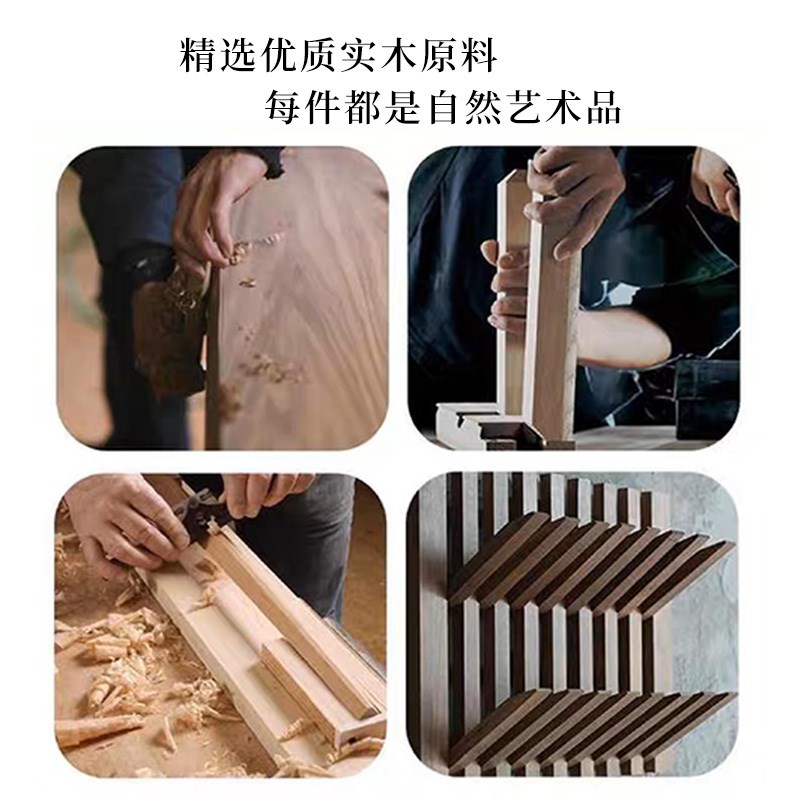 精选优质实木原料
每件都是自然艺术品