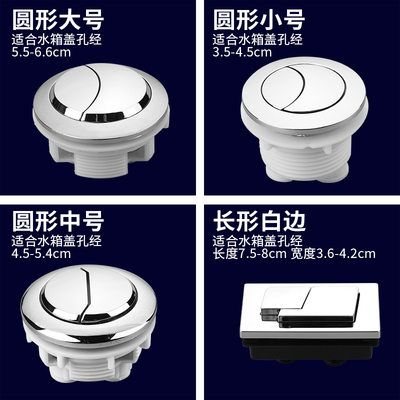 圆形大号
适合水箱盖孔经
5.5-6.6cm

圆形小号
适合水箱盖孔经
3.5-4.5cm

圆形中号
适合水箱盖孔经
4.5-5.4cm

长形白边
适合水箱盖孔经
长度7.5-8cm 宽度3.6-4.2cm