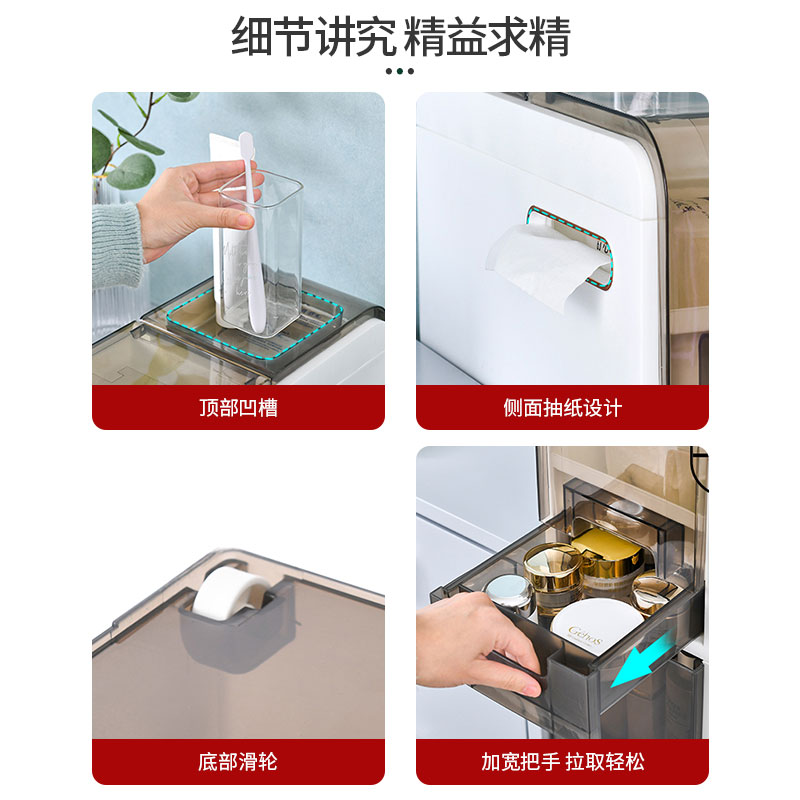 细节讲究 精益求精

顶部凹槽

侧面抽纸设计

底部滑轮

Gehos

加宽把手 拉取轻松