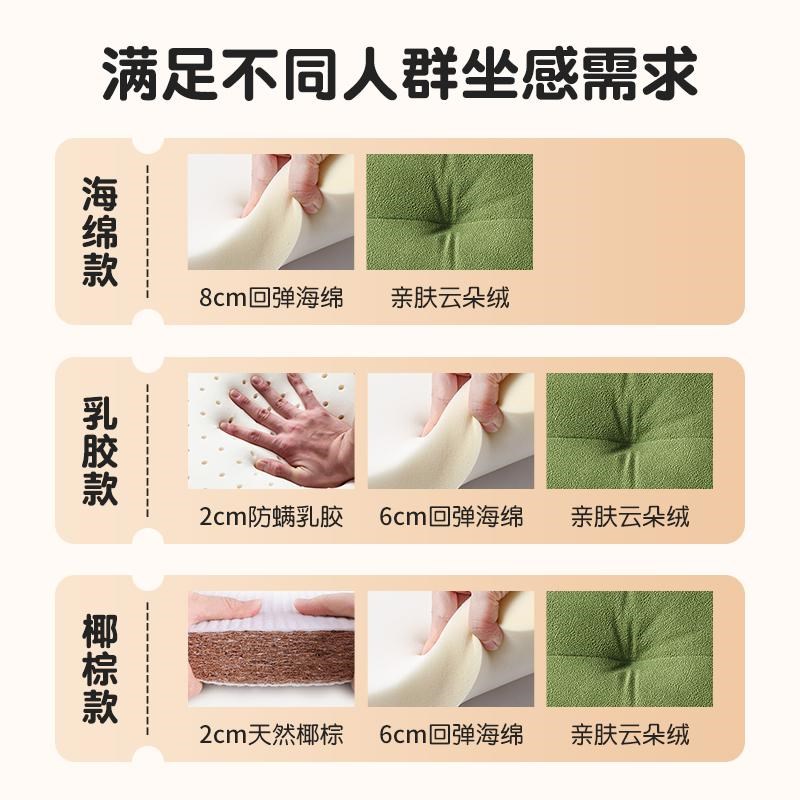 满足不同人群坐感需求

海绵款

8cm回弹海绵

亲肤云朵绒

乳胶款

2cm防螨乳胶

6cm回弹海绵

亲肤云朵绒

椰棕款

2cm天然椰棕

6cm回弹海绵

亲肤云朵绒