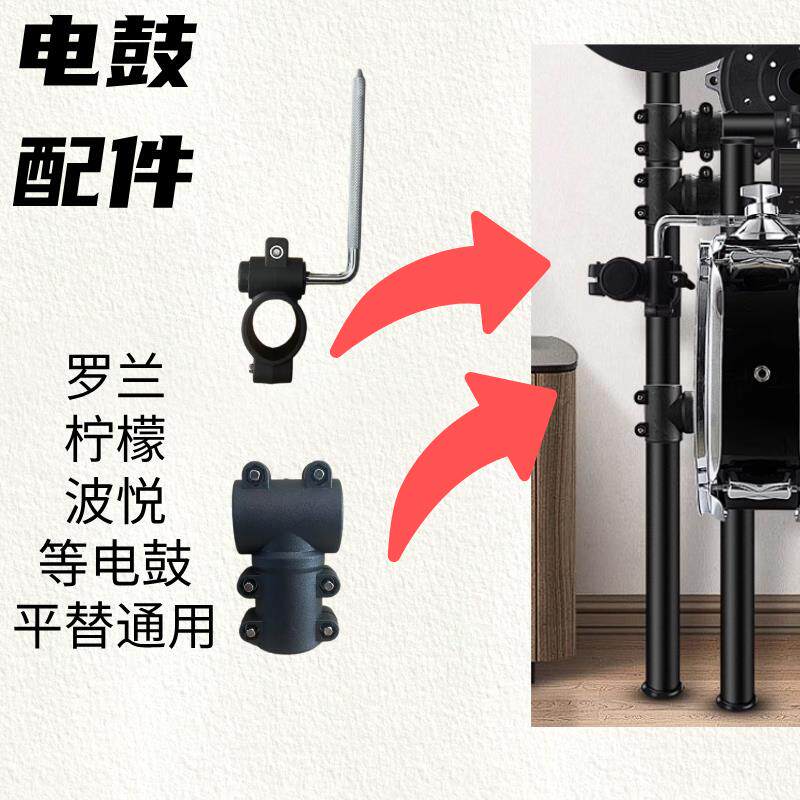 电鼓
配件

罗兰
柠檬
波悦
等电鼓
平替通用