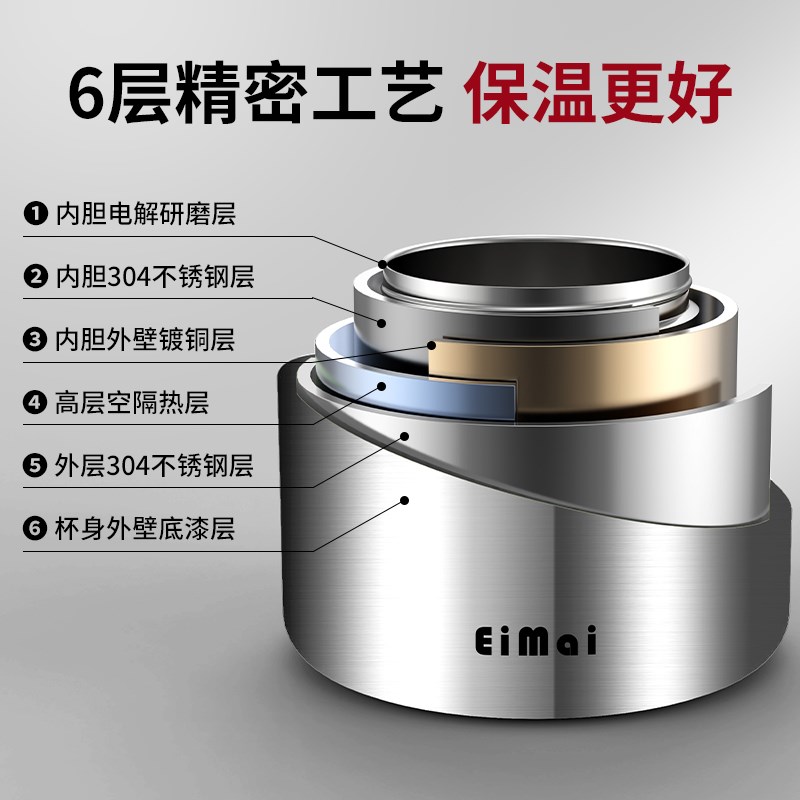 6层精密工艺 保温更好

❶ 内胆电解研磨层
❷ 内胆304不锈钢层
❸ 内胆外壁镀铜层
❹ 高层空隔热层
❺ 外层304不锈钢层
❻ 杯身外壁底漆层

EiMai