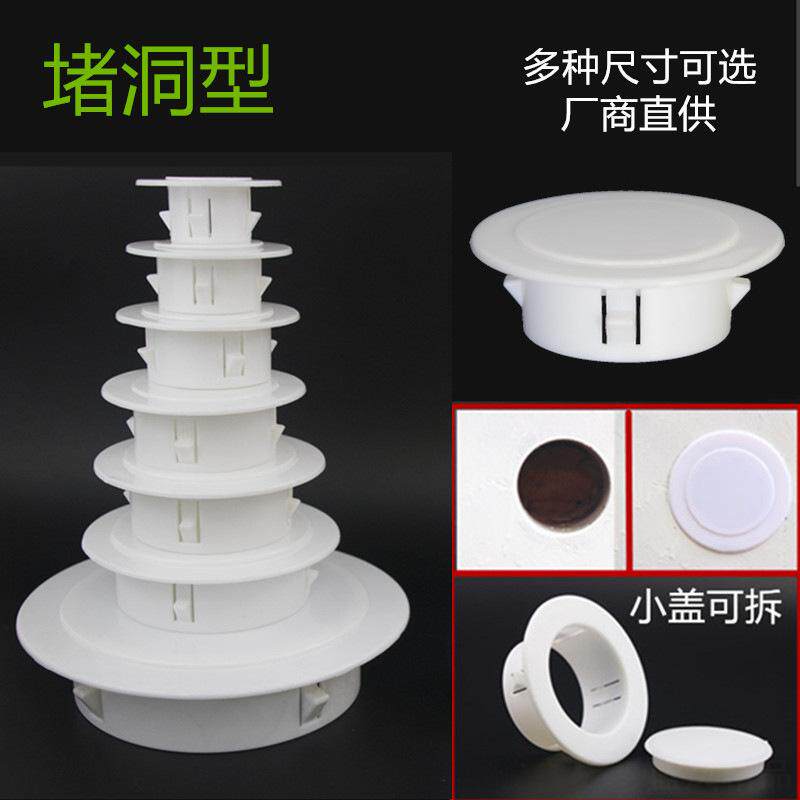 堵洞型

多种尺寸可选
厂商直供

小盖可拆