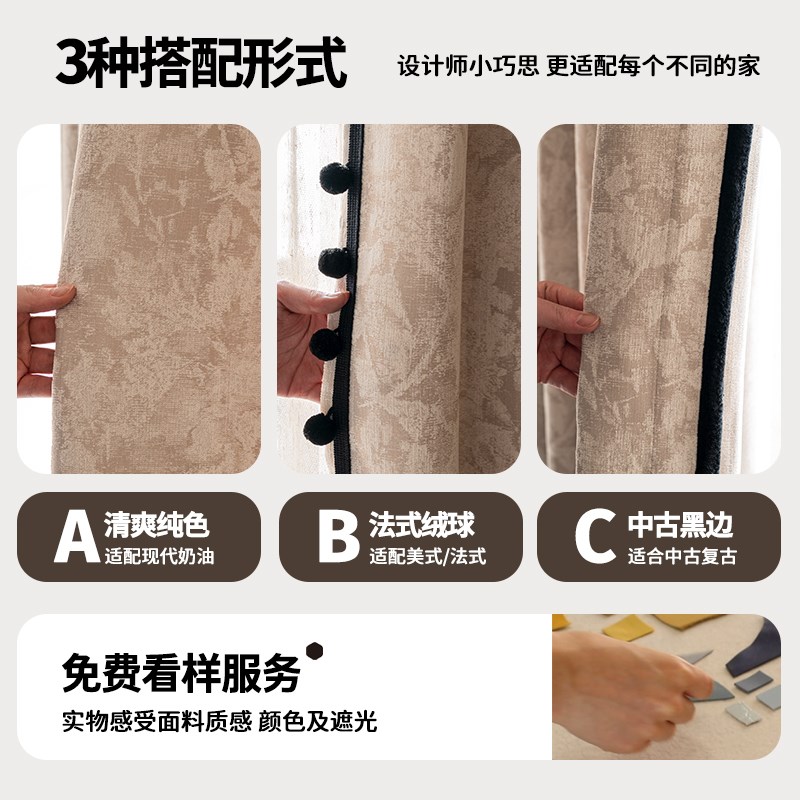 3种搭配形式

设计师小巧思 更适配每个不同的家

A 清爽纯色
适配现代奶油

B 法式绒球
适配美式/法式

C 中古黑边
适合中古复古

免费看样服务

实物感受面料质感 颜色及遮光