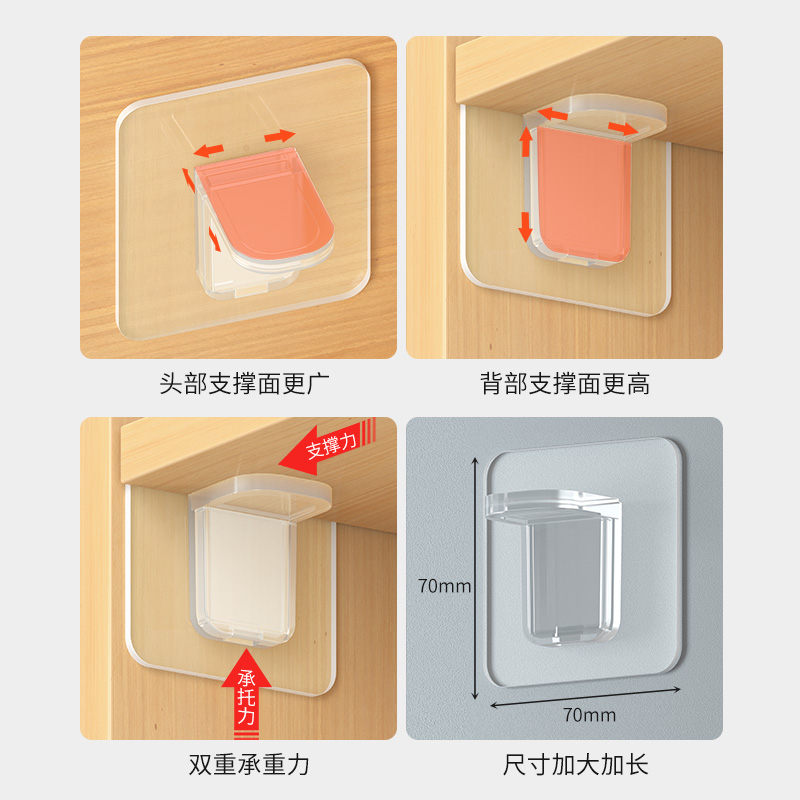 头部支撑面更广

背部支撑面更高

支撑力

承托力

双重承重力

70mm

70mm

尺寸加大加长