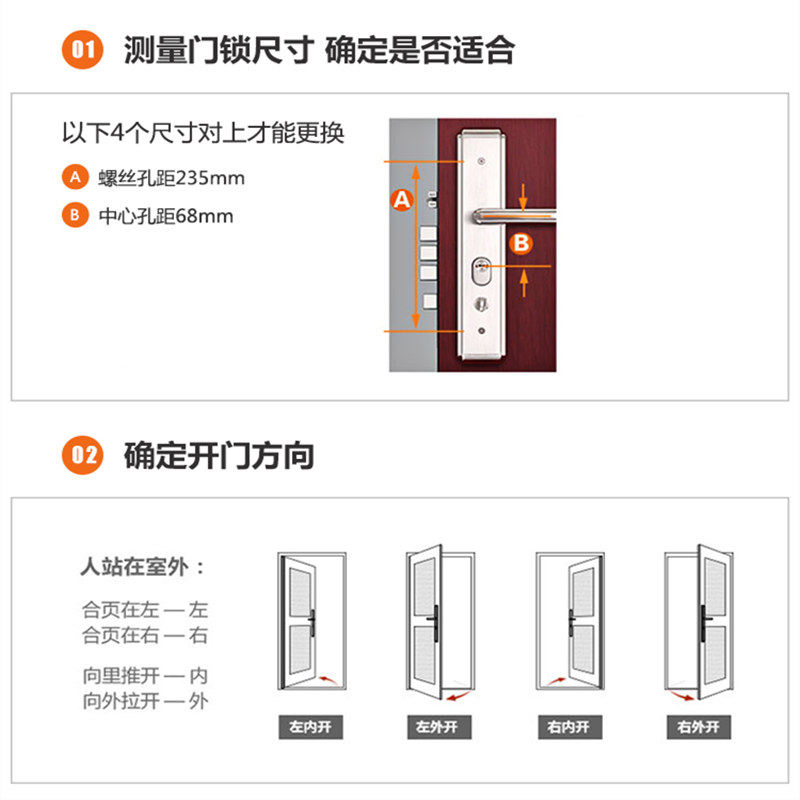 01 测量门锁尺寸 确定是否适合

以下4个尺寸对上才能更换

A 螺丝孔距235mm

B 中心孔距68mm

A

B

02 确定开门方向

人站在室外：

合页在左 — 左
合页在右 — 右

向里推开 — 内
向外拉开 — 外

左内开

左外开

右内开

右外开