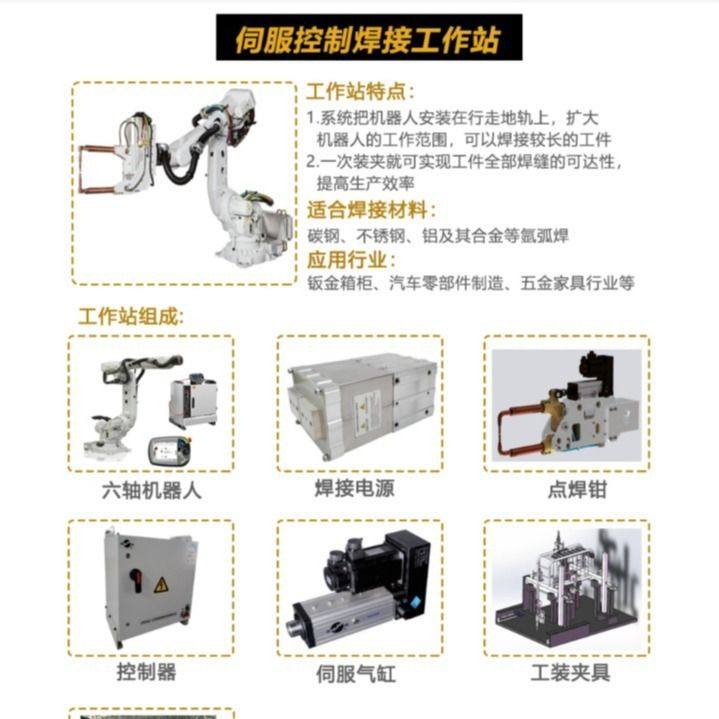 伺服控制焊接工作站

工作站特点：
1.系统把机器人安装在行走地轨上，扩大机器人的工作范围，可以焊接较长的工件
2.一次装夹就可实现工件全部焊缝的可达性，提高生产效率
适合焊接材料：
碳钢、不锈钢、铝及其合金等氩弧焊
应用行业：
钣金箱柜、汽车零部件制造、五金家具行业等

工作站组成：

六轴机器人

焊接电源

点焊钳

控制器

伺服气缸

工装夹具