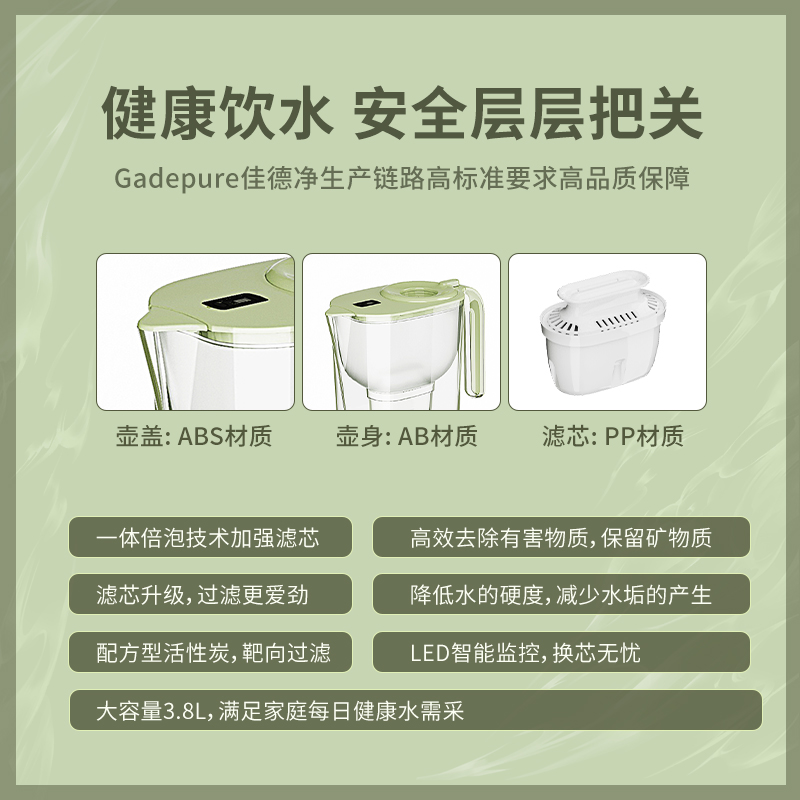 健康饮水 安全层层把关

Gadepure佳德净生产链路高标准要求高品质保障

壶盖: ABS材质

壶身: AB材质

滤芯: PP材质

一体倍泡技术加强滤芯

高效去除有害物质,保留矿物质

滤芯升级,过滤更爱劲

降低水的硬度,减少水垢的产生

配方型活性炭,靶向过滤

LED智能监控,换芯无忧

大容量3.8L,满足家庭每日健康水需采