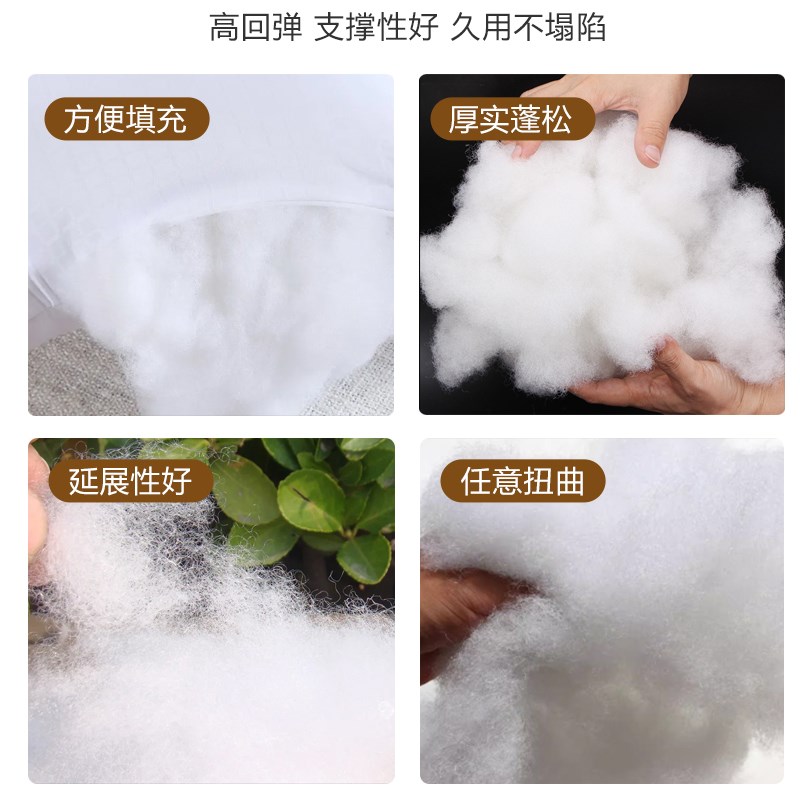 高回弹 支撑性好 久用不塌陷

方便填充

厚实蓬松

延展性好

任意扭曲