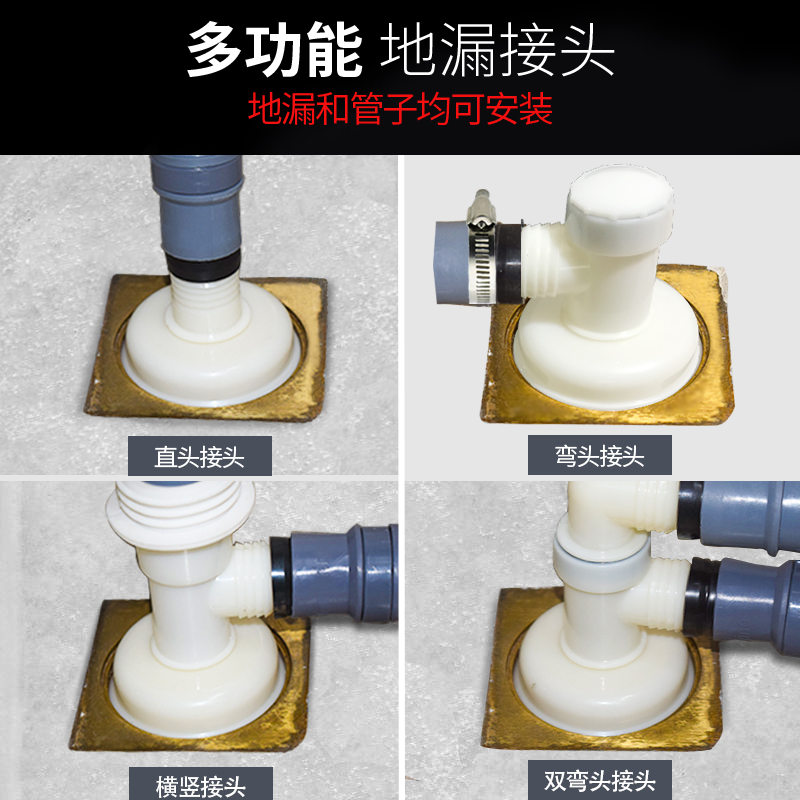 多功能 地漏接头
地漏和管子均可安装

直头接头

弯头接头

横竖接头

双弯头接头