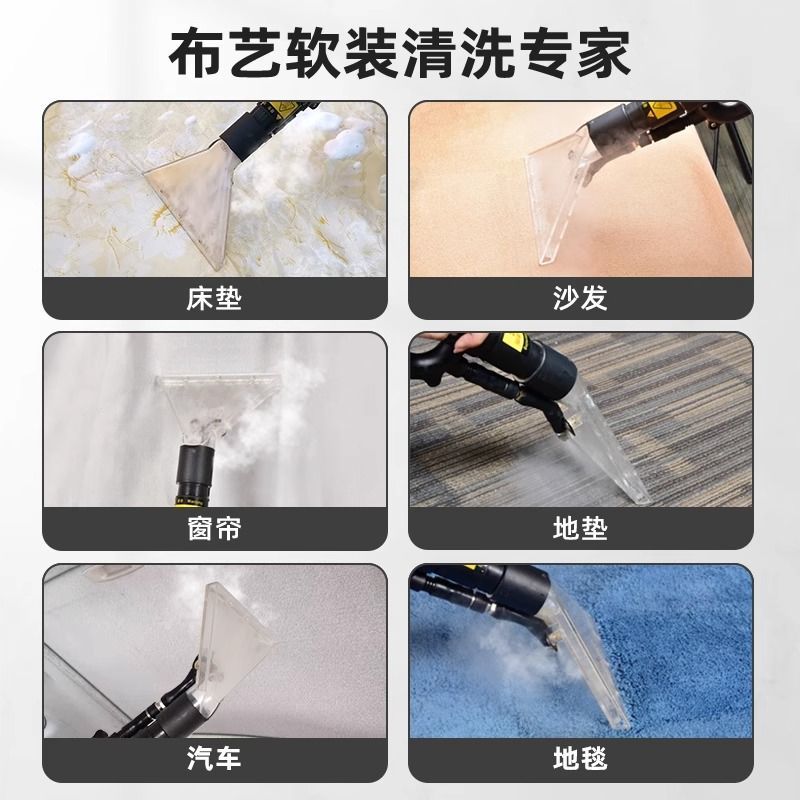 布艺软装清洗专家

床垫

沙发

窗帘

地垫

汽车

地毯