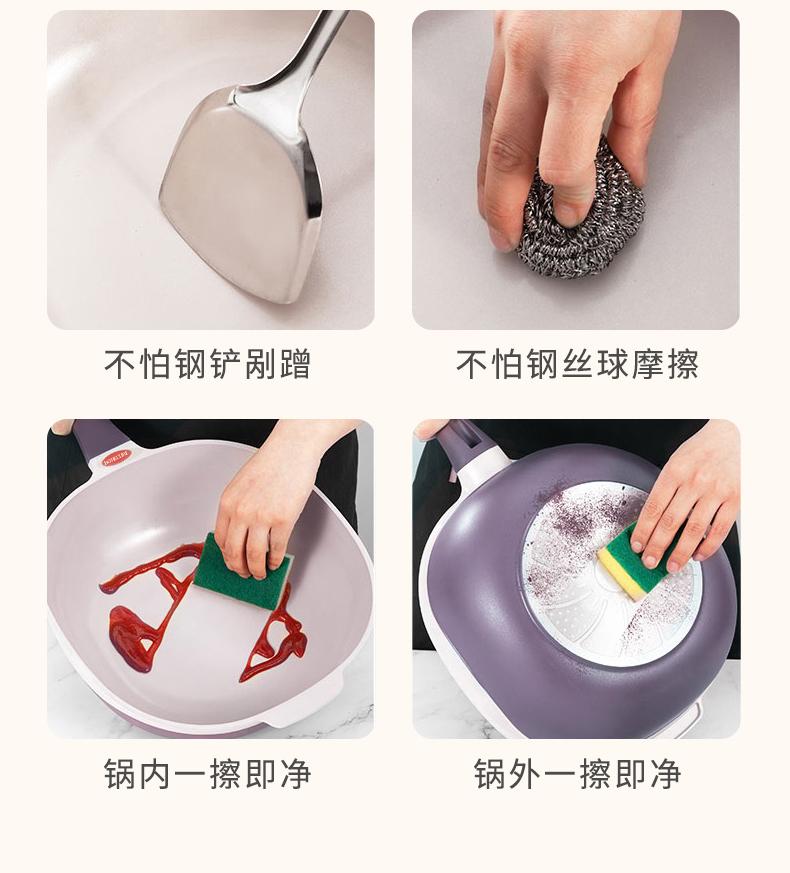 不怕钢铲剐蹭

不怕钢丝球摩擦

锅内一擦即净

锅外一擦即净