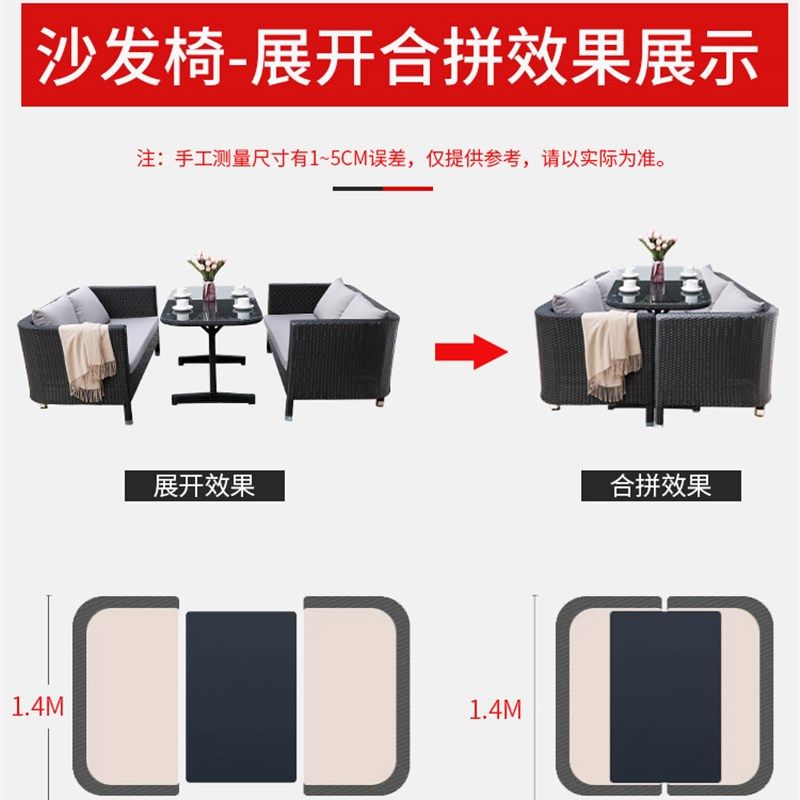 沙发椅-展开合拼效果展示

注：手工测量尺寸有1~5CM误差，仅提供参考，请以实际为准。

展开效果

合拼效果

1.4M

1.4M