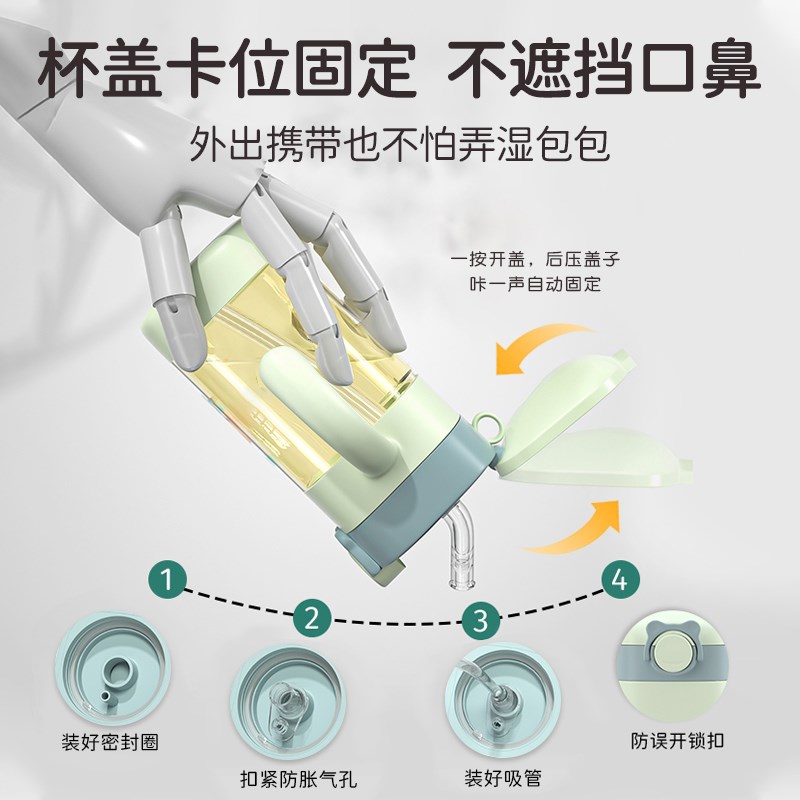 杯盖卡位固定 不遮挡口鼻

外出携带也不怕弄湿包包

一按开盖，后压盖子
咔一声自动固定

1

2

3

4

装好密封圈

扣紧防胀气孔

装好吸管

防误开锁扣