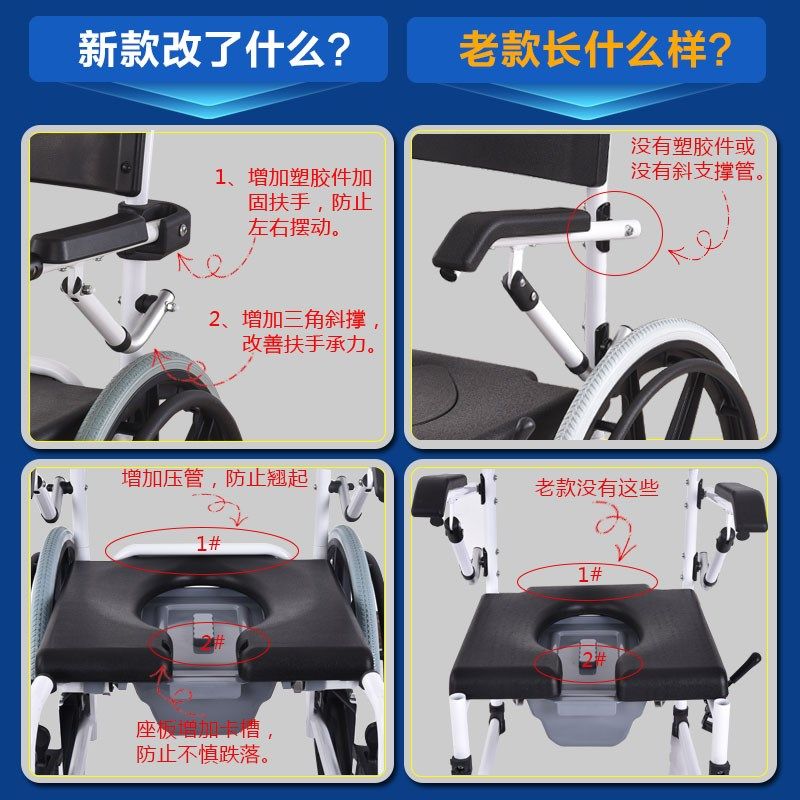 新款改了什么？

1、增加塑胶件加固扶手，防止左右摆动。

2、增加三角斜撑，改善扶手承力。

增加压管，防止翘起

1#

2#

座板增加卡槽，防止不慎跌落。

老款长什么样？

没有塑胶件或没有斜支撑管。

老款没有这些

1#

2#